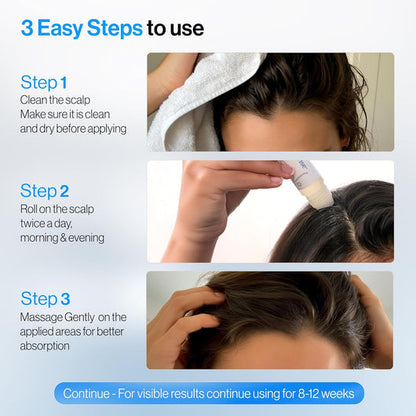 3 Easy Steps to use

Step 1
Clean the scalp
Make sure it is clean and dry before applying

Step 2
Roll on the scalp twice a day, morning & evening

Step 3
Massage Gently on the applied areas for better absorption

Continue - For visible results continue using for 8-12 weeks