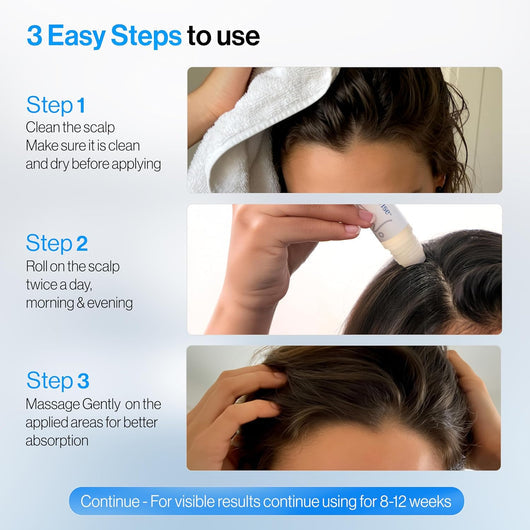 3 Easy Steps to use

Step 1
Clean the scalp
Make sure it is clean and dry before applying

Step 2
Roll on the scalp twice a day, morning & evening

Step 3
Massage Gently on the applied areas for better absorption

Continue - For visible results continue using for 8-12 weeks